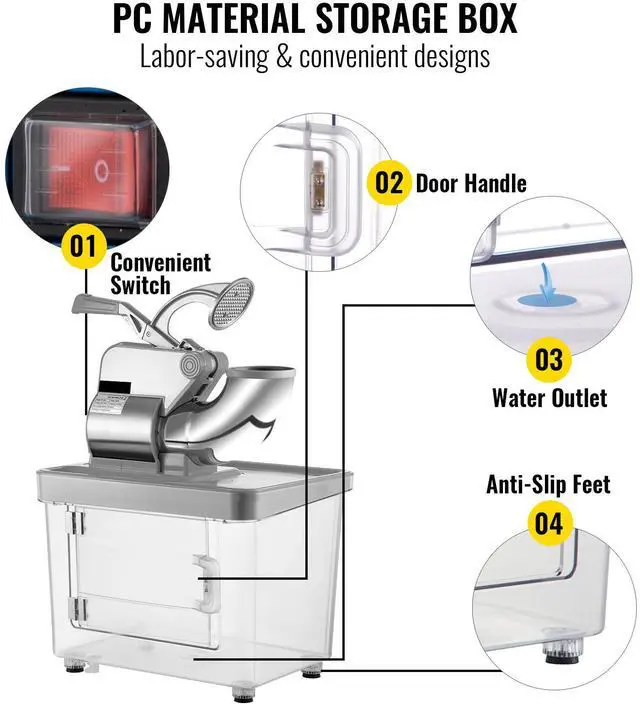 PC MATERIAL STORAGE BOX
Labor-saving & convenient designs

01
Convenient Switch

02 Door Handle

03
Water Outlet

Anti-Slip Feet
04