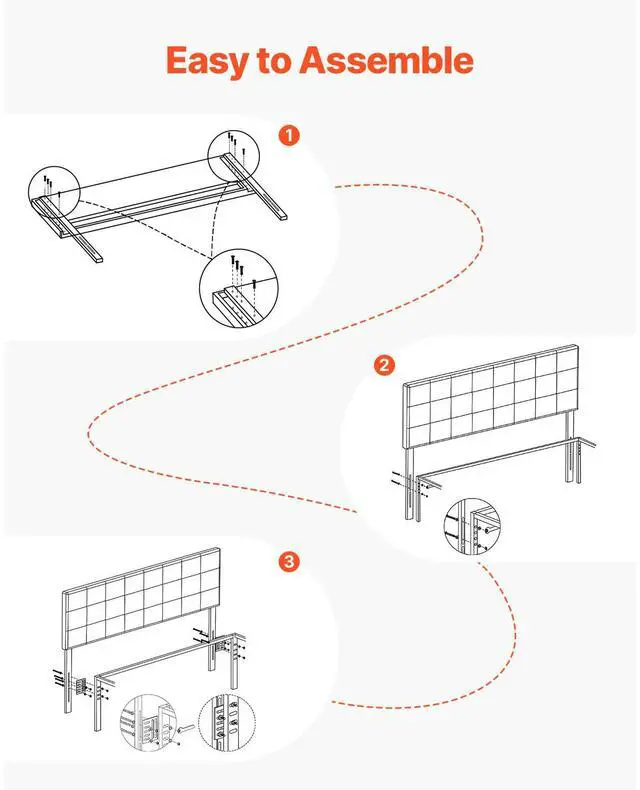 Easy to Assemble

1

2

3