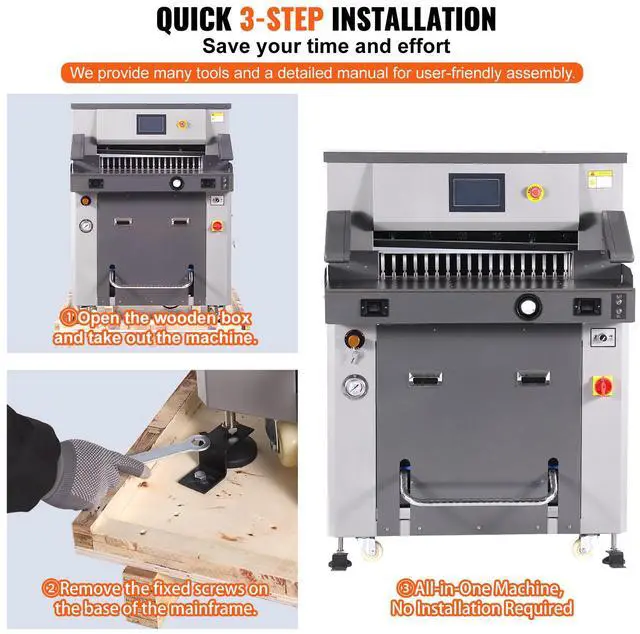 QUICK 3-STEP INSTALLATION
Save your time and effort
We provide many tools and a detailed manual for user-friendly assembly.

①Open the wooden box and take out the machine.

②Remove the fixed screws on the base of the mainframe.

③All-in-One Machine, No Installation Required