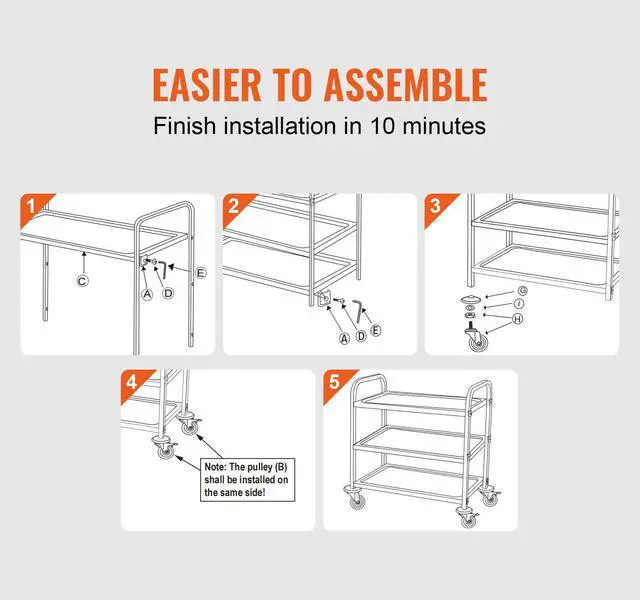 EASIER TO ASSEMBLE

Finish installation in 10 minutes

1

C

A D E

2

A D E

3

G

I

H

4

Note: The pulley (B) shall be installed on the same side!

5