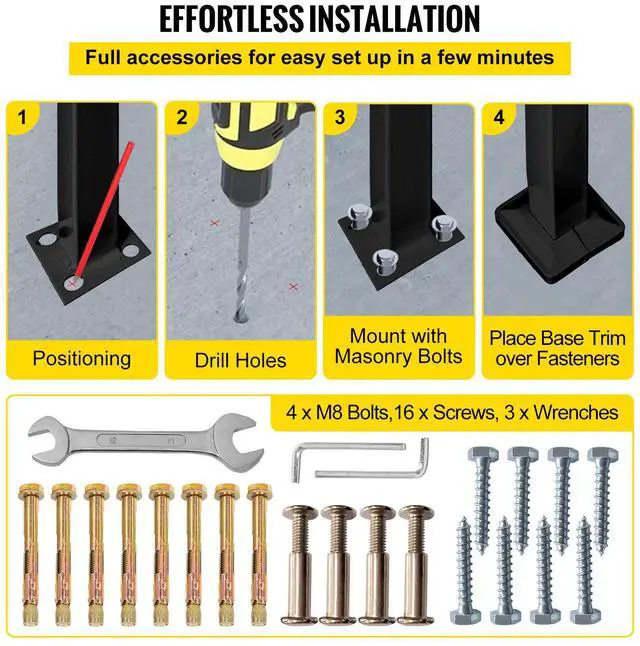 EFFORTLESS INSTALLATION

Full accessories for easy set up in a few minutes

1

Positioning

2

Drill Holes

3

Mount with Masonry Bolts

4

Place Base Trim over Fasteners

4 x M8 Bolts,16 x Screws, 3 x Wrenches