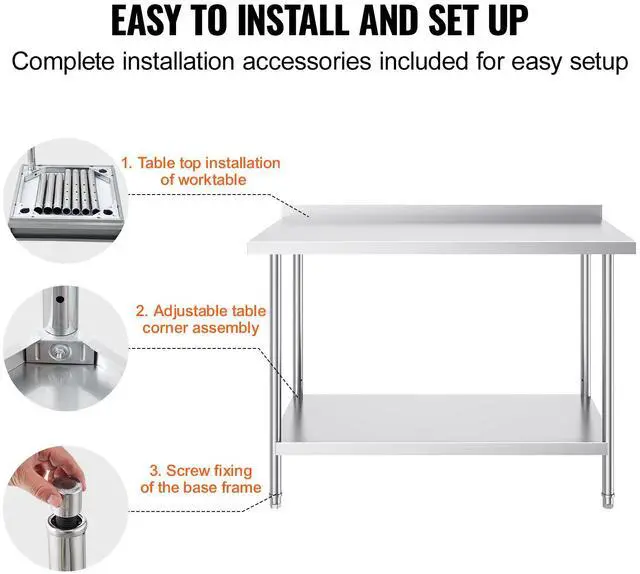 EASY TO INSTALL AND SET UP
Complete installation accessories included for easy setup

1. Table top installation of worktable

2. Adjustable table corner assembly

3. Screw fixing of the base frame