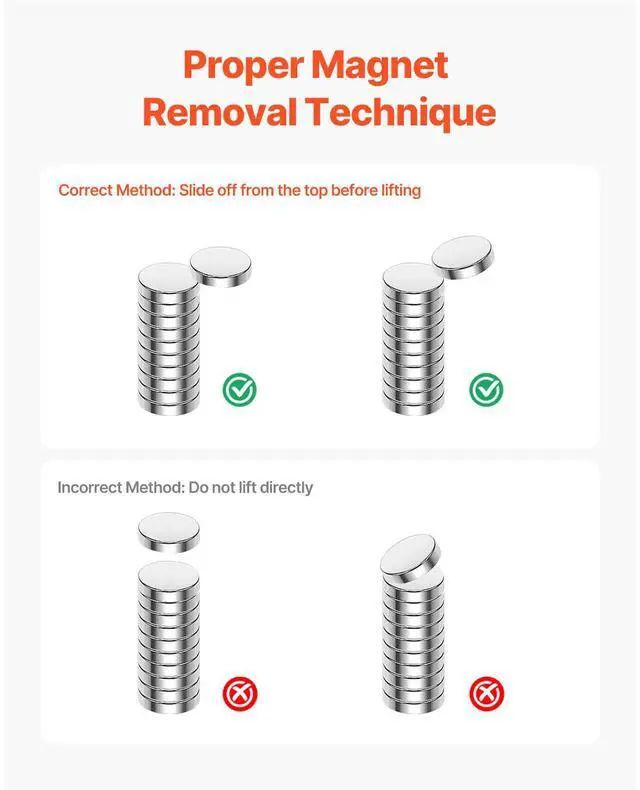 Proper Magnet Removal Technique

Correct Method: Slide off from the top before lifting

Incorrect Method: Do not lift directly