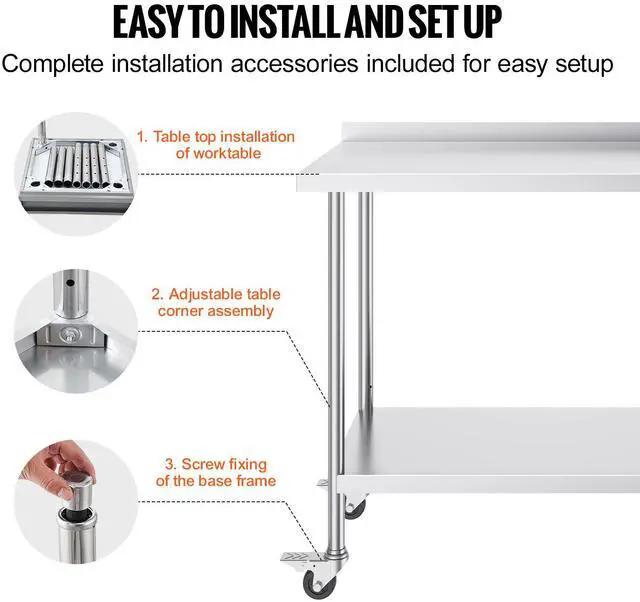 EASY TO INSTALL AND SET UP
Complete installation accessories included for easy setup

1. Table top installation of worktable

2. Adjustable table corner assembly

3. Screw fixing of the base frame