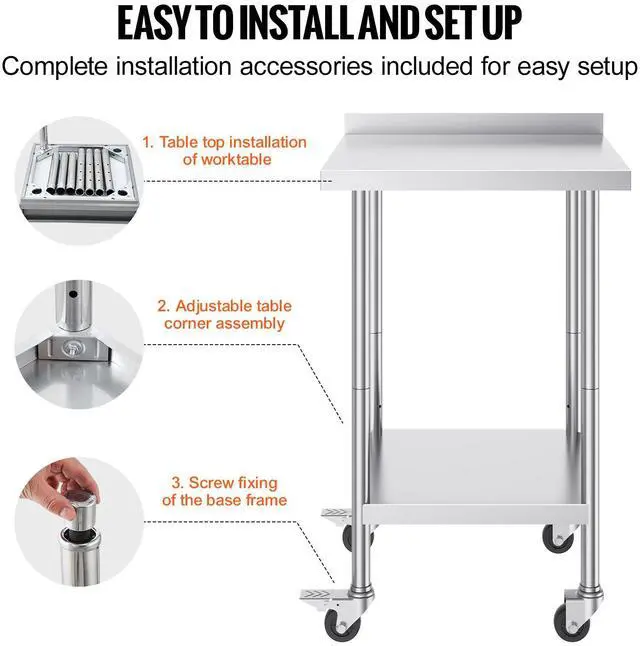 EASY TO INSTALL AND SET UP

Complete installation accessories included for easy setup

1. Table top installation of worktable

2. Adjustable table corner assembly

3. Screw fixing of the base frame