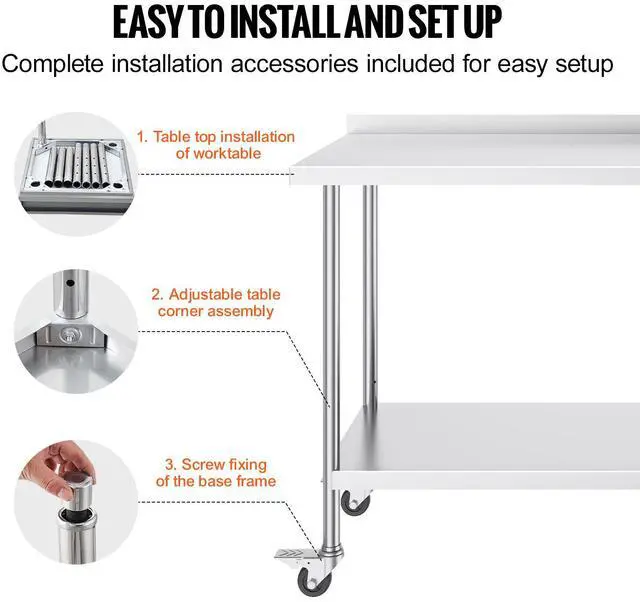 EASY TO INSTALL AND SET UP

Complete installation accessories included for easy setup

1. Table top installation of worktable

2. Adjustable table corner assembly

3. Screw fixing of the base frame