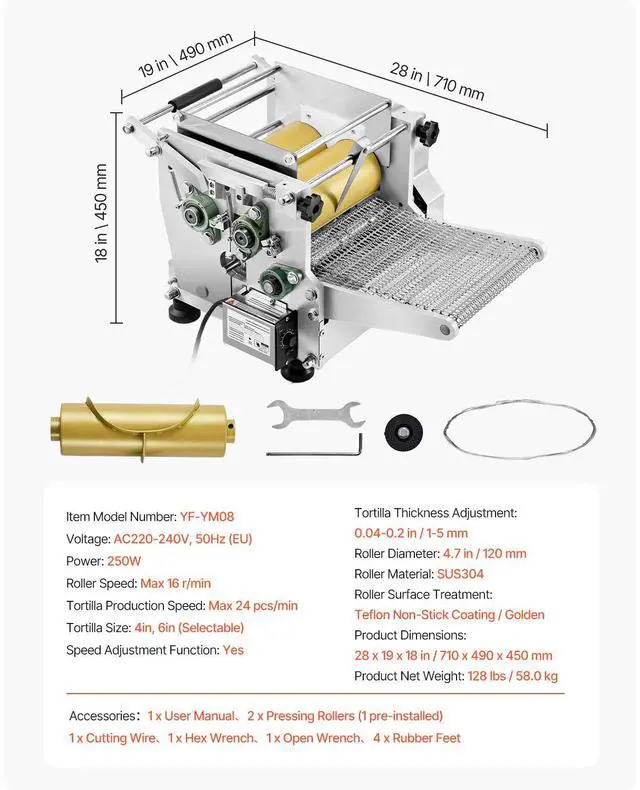 19 in \ 490 mm

28 in | 710 mm

18 in \ 450 mm

Item Model Number: YF-YM08
Voltage: AC220-240V, 50Hz (EU)
Power: 250W
Roller Speed: Max 16 r/min
Tortilla Production Speed: Max 24 pcs/min
Tortilla Size: 4in, 6in (Selectable)
Speed Adjustment Function: Yes

Tortilla Thickness Adjustment: 0.04-0.2 in / 1-5 mm
Roller Diameter: 4.7 in / 120 mm
Roller Material: SUS304
Roller Surface Treatment: Teflon Non-Stick Coating / Golden
Product Dimensions: 28 x 19 x 18 in / 710 x 490 x 450 mm
Product Net Weight: 128 lbs / 58.0 kg

Accessories: 1 x User Manual、2 x Pressing Rollers (1 pre-installed)
1 x Cutting Wire、1 x Hex Wrench、1 x Open Wrench、4 x Rubber Feet