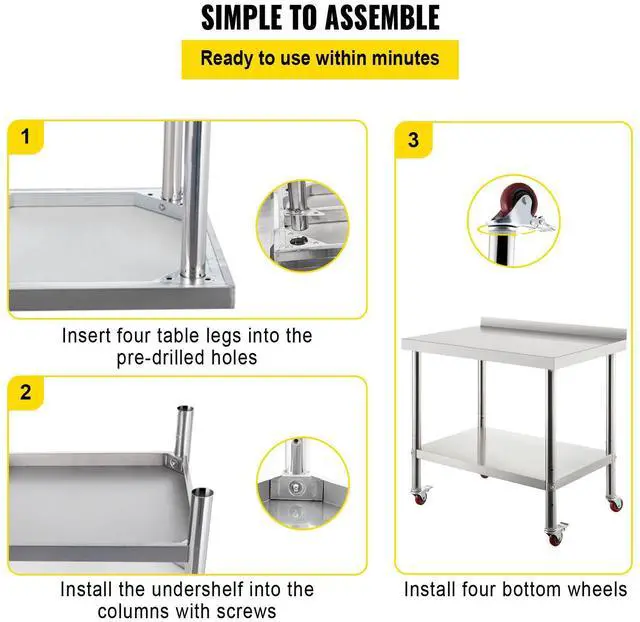 SIMPLE TO ASSEMBLE

Ready to use within minutes

1

Insert four table legs into the pre-drilled holes

2

Install the undershelf into the columns with screws

3

Install four bottom wheels