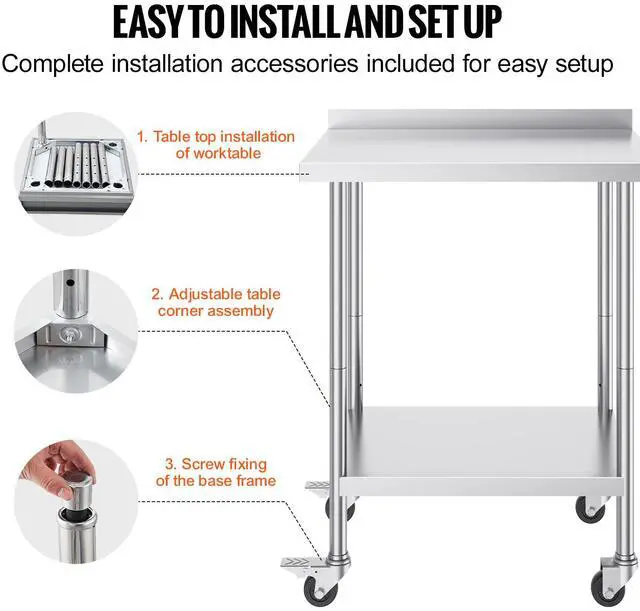 EASY TO INSTALL AND SET UP

Complete installation accessories included for easy setup

1. Table top installation of worktable

2. Adjustable table corner assembly

3. Screw fixing of the base frame