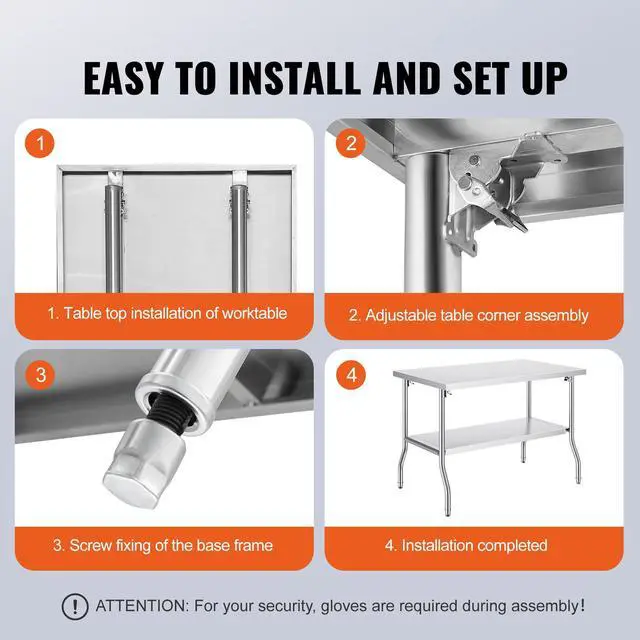 EASY TO INSTALL AND SET UP

1

1. Table top installation of worktable

2

2. Adjustable table corner assembly

3

3. Screw fixing of the base frame

4

4. Installation completed

! ATTENTION: For your security, gloves are required during assembly!