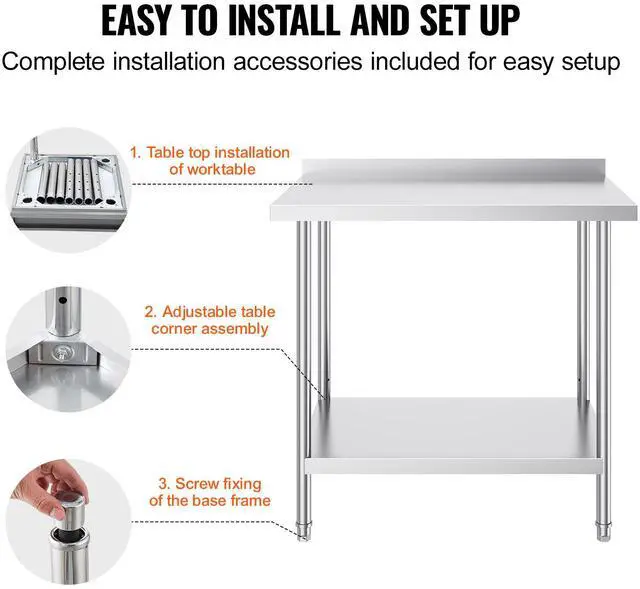 EASY TO INSTALL AND SET UP

Complete installation accessories included for easy setup

1. Table top installation of worktable

2. Adjustable table corner assembly

3. Screw fixing of the base frame