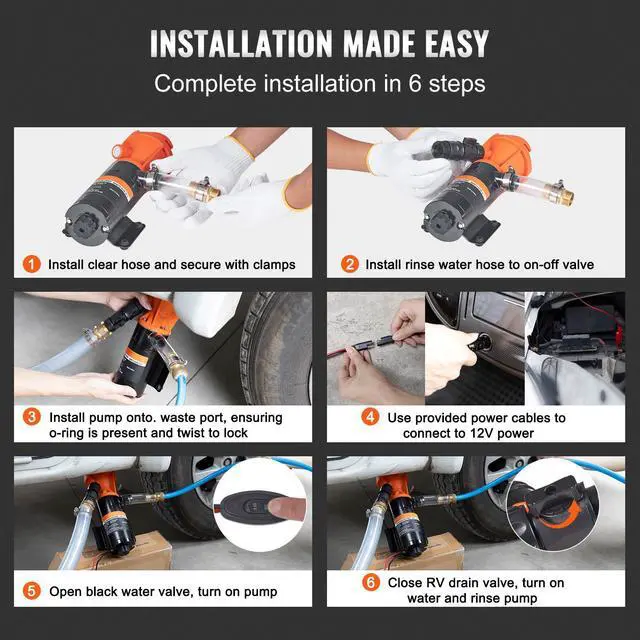 INSTALLATION MADE EASY

Complete installation in 6 steps

1 Install clear hose and secure with clamps

2 Install rinse water hose to on-off valve

3 Install pump onto. waste port, ensuring o-ring is present and twist to lock

4 Use provided power cables to connect to 12V power

5 Open black water valve, turn on pump

6 Close RV drain valve, turn on water and rinse pump