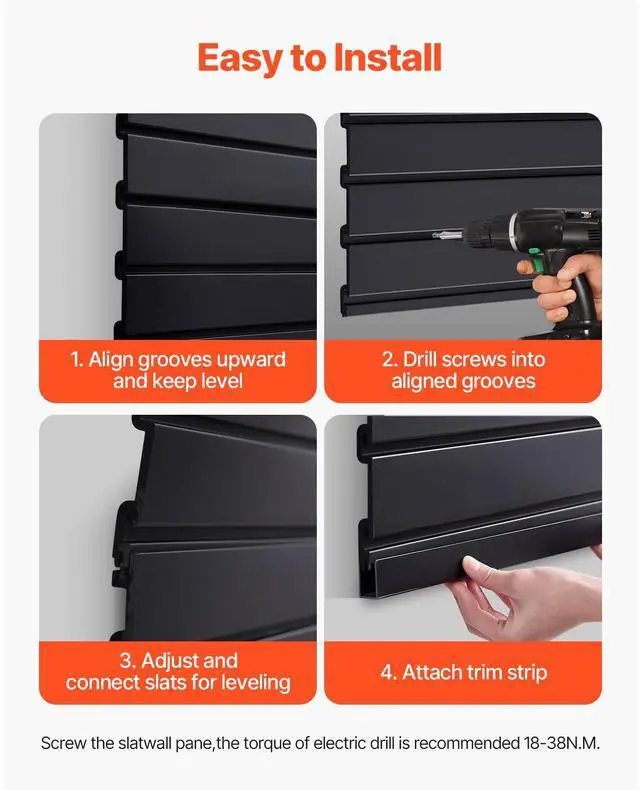 Easy to Install

1. Align grooves upward and keep level

2. Drill screws into aligned grooves

3. Adjust and connect slats for leveling

4. Attach trim strip

Screw the slatwall pane,the torque of electric drill is recommended 18-38N.M.