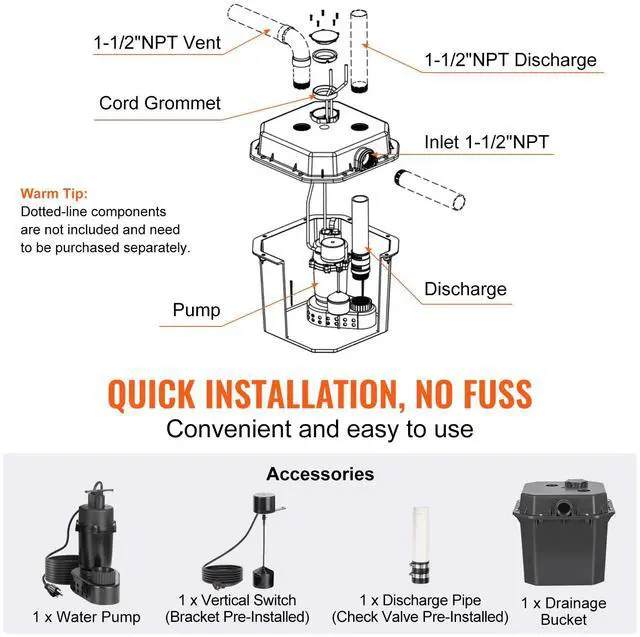 1-1/2"NPT Vent

1-1/2"NPT Discharge

Cord Grommet

Inlet 1-1/2"NPT

Warm Tip:
Dotted-line components are not included and need to be purchased separately.

Discharge

Pump

QUICK INSTALLATION, NO FUSS
Convenient and easy to use

Accessories

1 x Water Pump

1 x Vertical Switch (Bracket Pre-Installed)

1 x Discharge Pipe (Check Valve Pre-Installed)

1 x Drainage Bucket