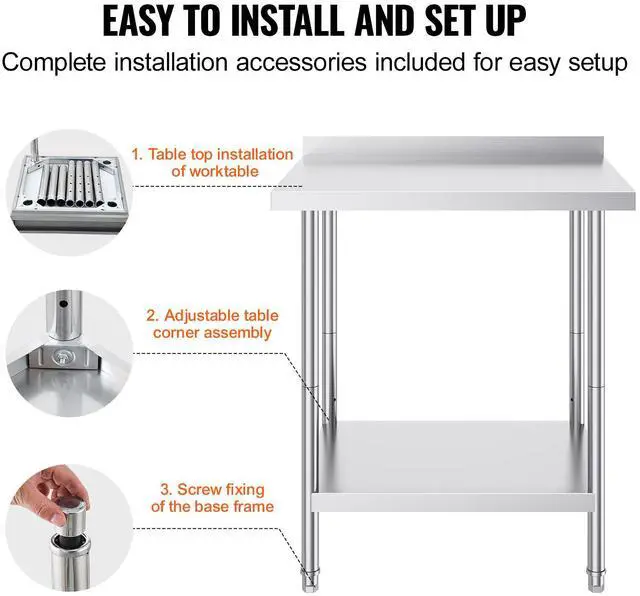 EASY TO INSTALL AND SET UP

Complete installation accessories included for easy setup

1. Table top installation of worktable

2. Adjustable table corner assembly

3. Screw fixing of the base frame