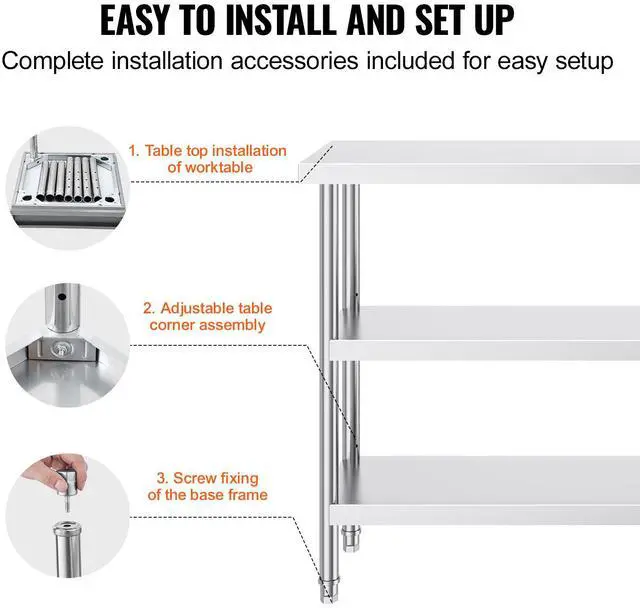 EASY TO INSTALL AND SET UP

Complete installation accessories included for easy setup

1. Table top installation of worktable

2. Adjustable table corner assembly

3. Screw fixing of the base frame