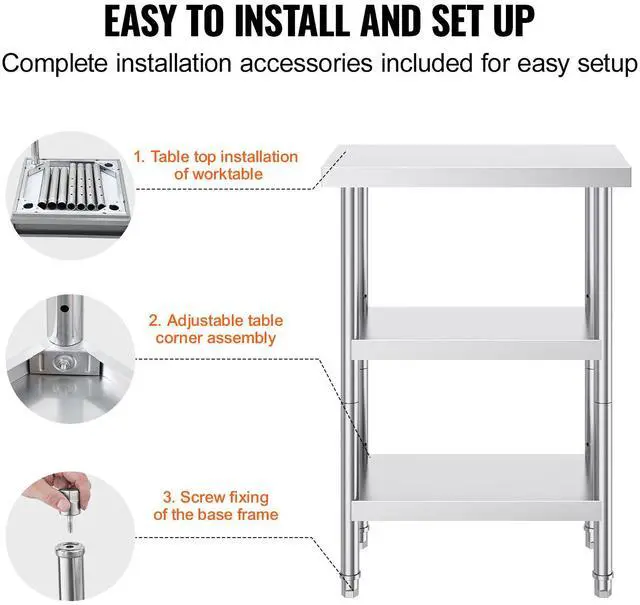 EASY TO INSTALL AND SET UP
Complete installation accessories included for easy setup

1. Table top installation of worktable

2. Adjustable table corner assembly

3. Screw fixing of the base frame