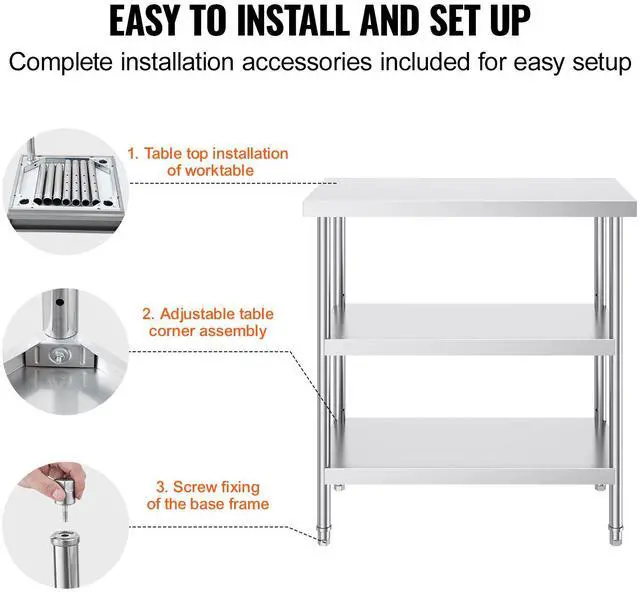 EASY TO INSTALL AND SET UP
Complete installation accessories included for easy setup

1. Table top installation of worktable

2. Adjustable table corner assembly

3. Screw fixing of the base frame