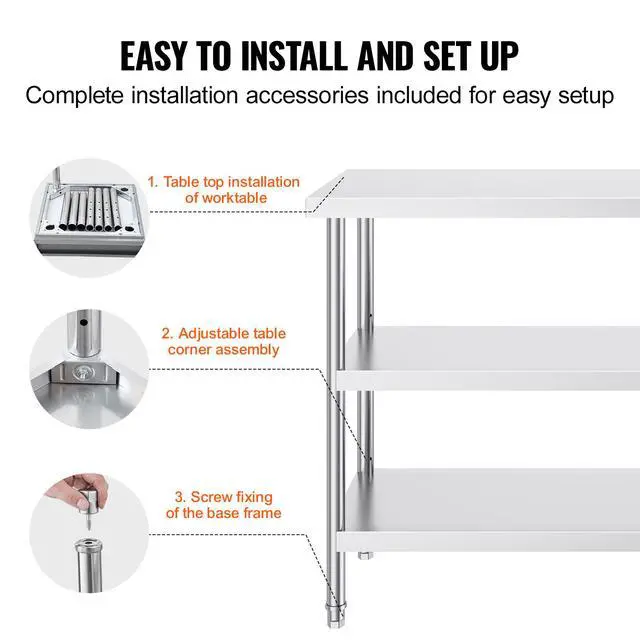 EASY TO INSTALL AND SET UP
Complete installation accessories included for easy setup

1. Table top installation of worktable

2. Adjustable table corner assembly

3. Screw fixing of the base frame