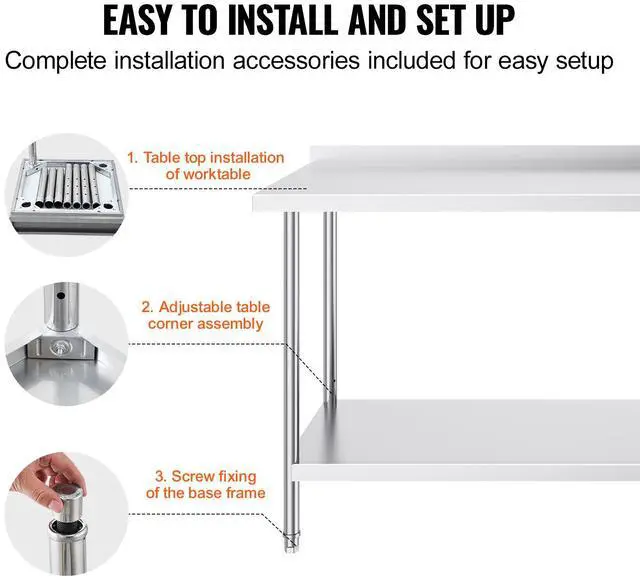 EASY TO INSTALL AND SET UP

Complete installation accessories included for easy setup

1. Table top installation of worktable

2. Adjustable table corner assembly

3. Screw fixing of the base frame