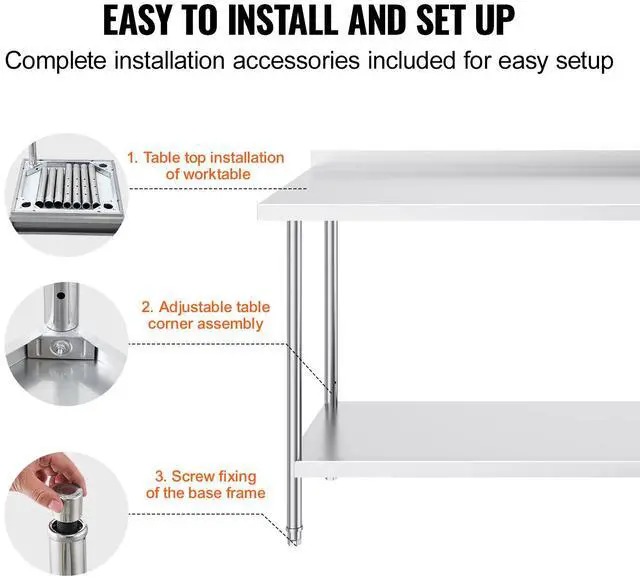 EASY TO INSTALL AND SET UP

Complete installation accessories included for easy setup

1. Table top installation of worktable

2. Adjustable table corner assembly

3. Screw fixing of the base frame