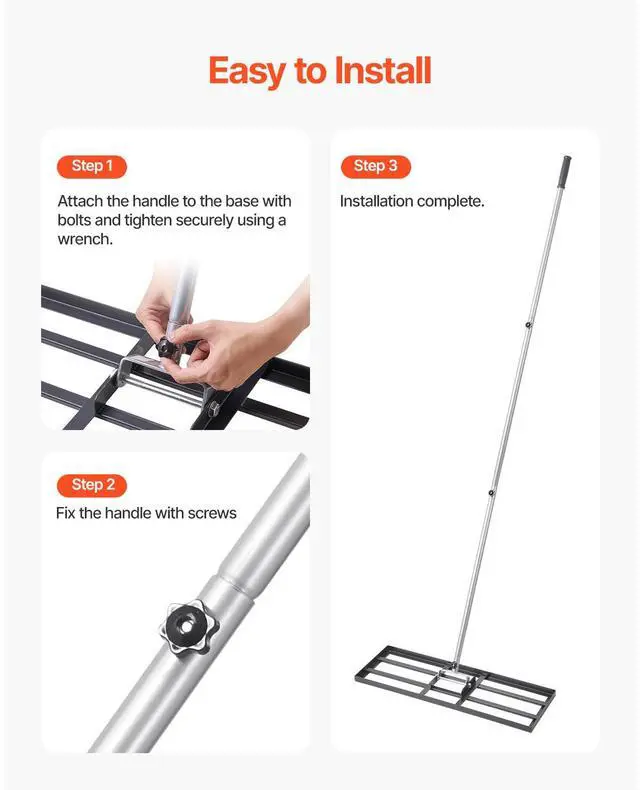 Easy to Install

Step 1

Attach the handle to the base with bolts and tighten securely using a wrench.

Step 2

Fix the handle with screws

Step 3

Installation complete.