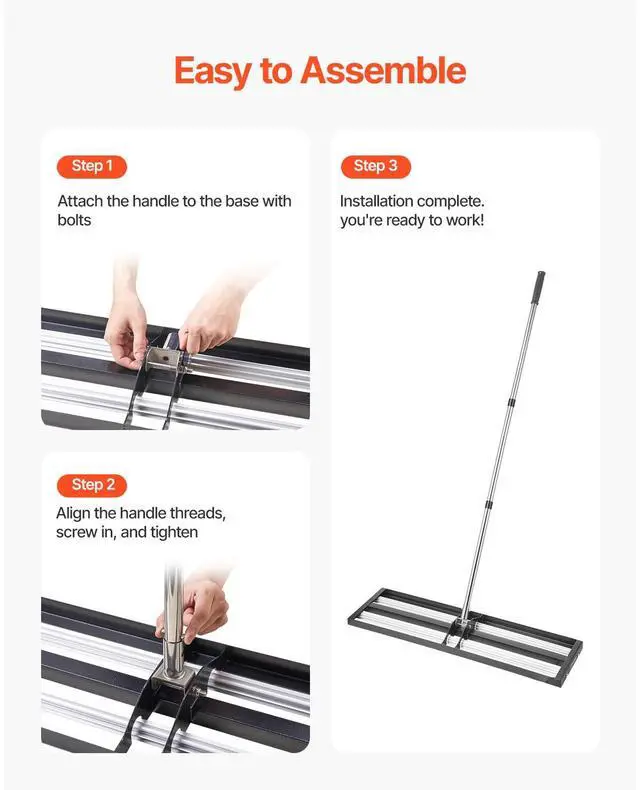 Easy to Assemble

Step 1

Attach the handle to the base with bolts

Step 2

Align the handle threads, screw in, and tighten

Step 3

Installation complete. you're ready to work!