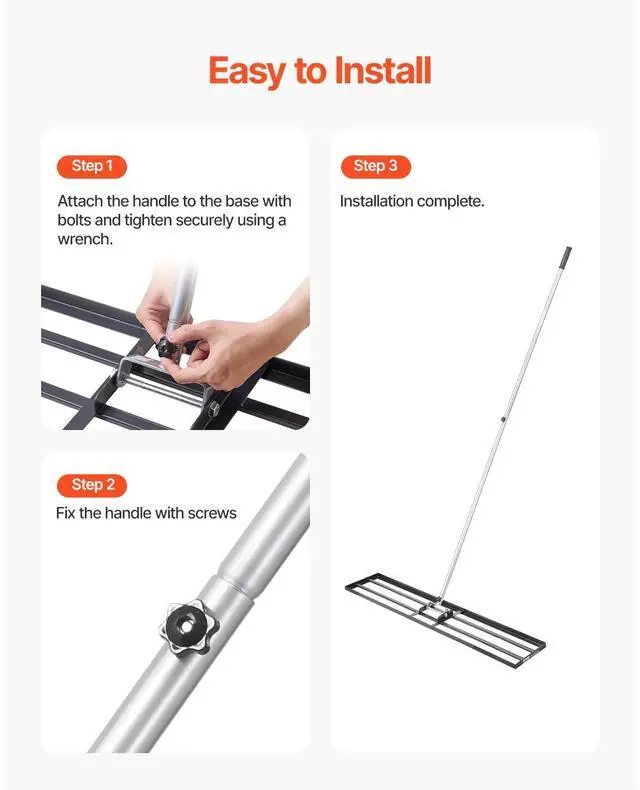 Easy to Install

Step 1

Attach the handle to the base with bolts and tighten securely using a wrench.

Step 2

Fix the handle with screws

Step 3

Installation complete.