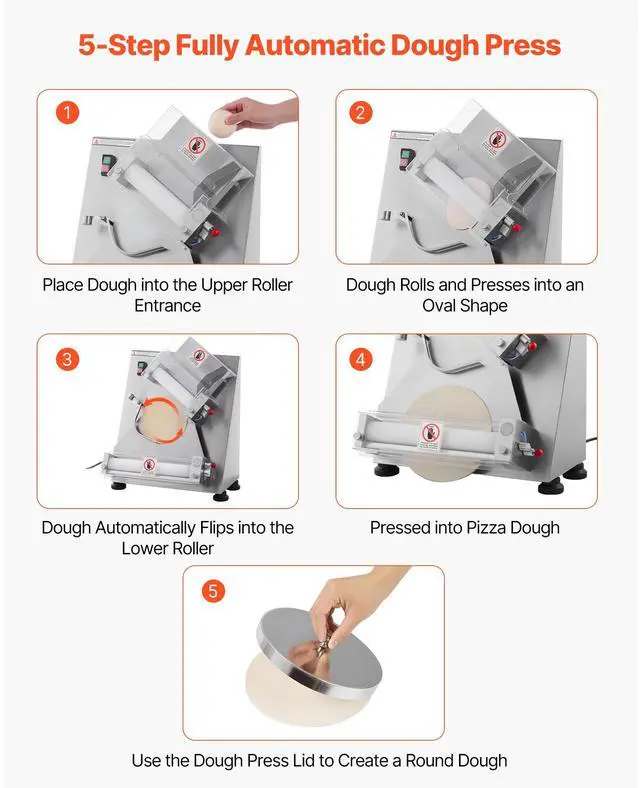 5-Step Fully Automatic Dough Press

1

Place Dough into the Upper Roller Entrance

2

Dough Rolls and Presses into an Oval Shape

3

Dough Automatically Flips into the Lower Roller

4

Pressed into Pizza Dough

5

Use the Dough Press Lid to Create a Round Dough