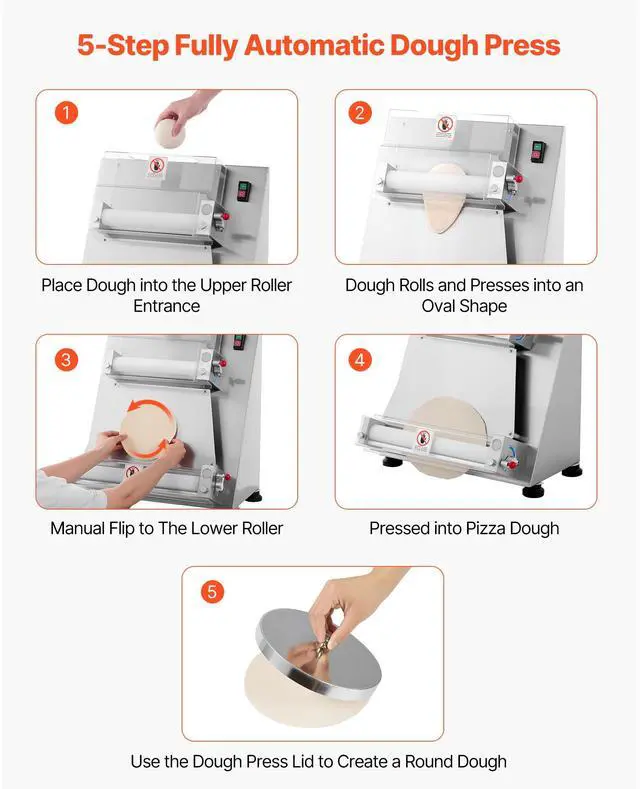 5-Step Fully Automatic Dough Press

1

Place Dough into the Upper Roller Entrance

2

Dough Rolls and Presses into an Oval Shape

3

Manual Flip to The Lower Roller

4

Pressed into Pizza Dough

5

Use the Dough Press Lid to Create a Round Dough