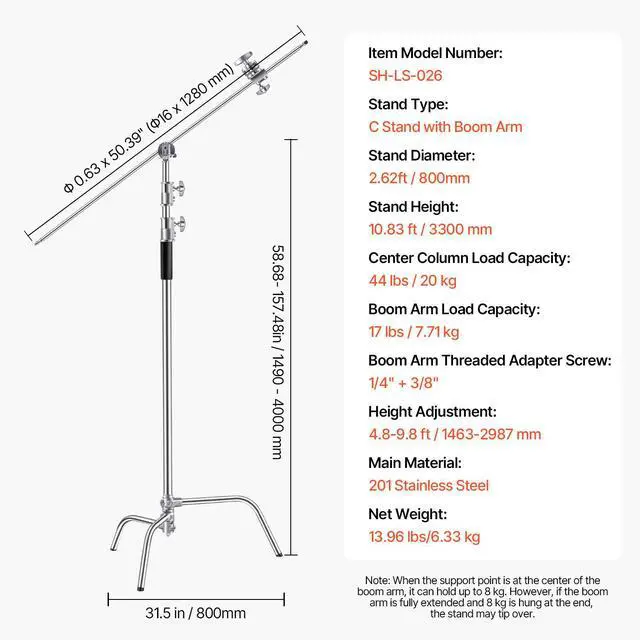 Φ 0.63 x 50.39" (Φ16 x 1280 mm)

58.68- 157.48in / 1490 - 4000 mm

31.5 in / 800mm

Item Model Number:
SH-LS-026

Stand Type:
C Stand with Boom Arm

Stand Diameter:
2.62ft / 800mm

Stand Height:
10.83 ft / 3300 mm

Center Column Load Capacity:
44 lbs / 20 kg

Boom Arm Load Capacity:
17 lbs / 7.71 kg

Boom Arm Threaded Adapter Screw:
1/4" + 3/8"

Height Adjustment:
4.8-9.8 ft / 1463-2987 mm

Main Material:
201 Stainless Steel

Net Weight:
13.96 lbs/6.33 kg

Note: When the support point is at the center of the boom arm, it can hold up to 8 kg. However, if the boom arm is fully extended and 8 kg is hung at the end, the stand may tip over.