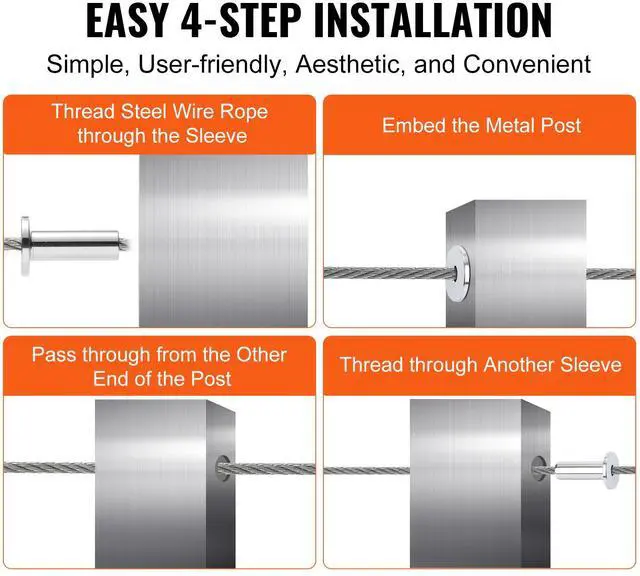 EASY 4-STEP INSTALLATION

Simple, User-friendly, Aesthetic, and Convenient

Thread Steel Wire Rope through the Sleeve

Embed the Metal Post

Pass through from the Other End of the Post

Thread through Another Sleeve