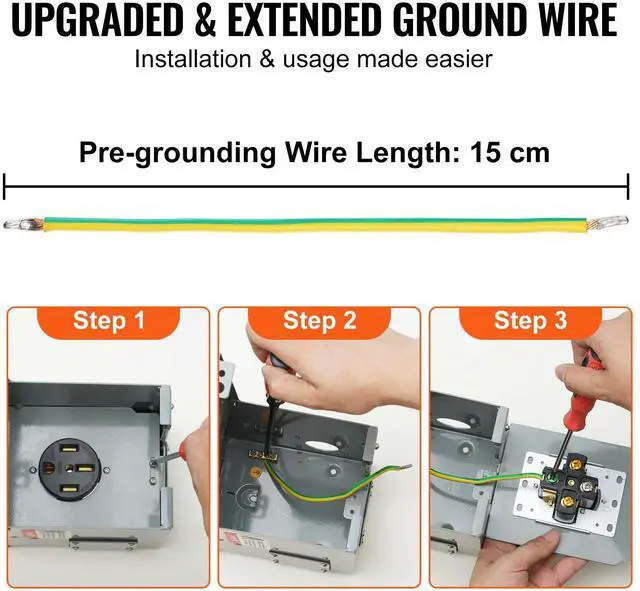 UPGRADED & EXTENDED GROUND WIRE
Installation & usage made easier

Pre-grounding Wire Length: 15 cm

Step 1

Step 2

Step 3