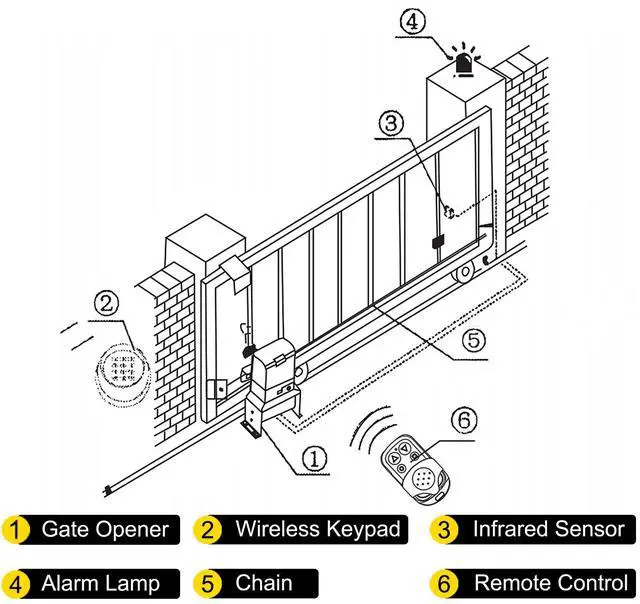 ④

③

②

⑤

⑥

①

1 Gate Opener
2 Wireless Keypad
3 Infrared Sensor
4 Alarm Lamp
5 Chain
6 Remote Control