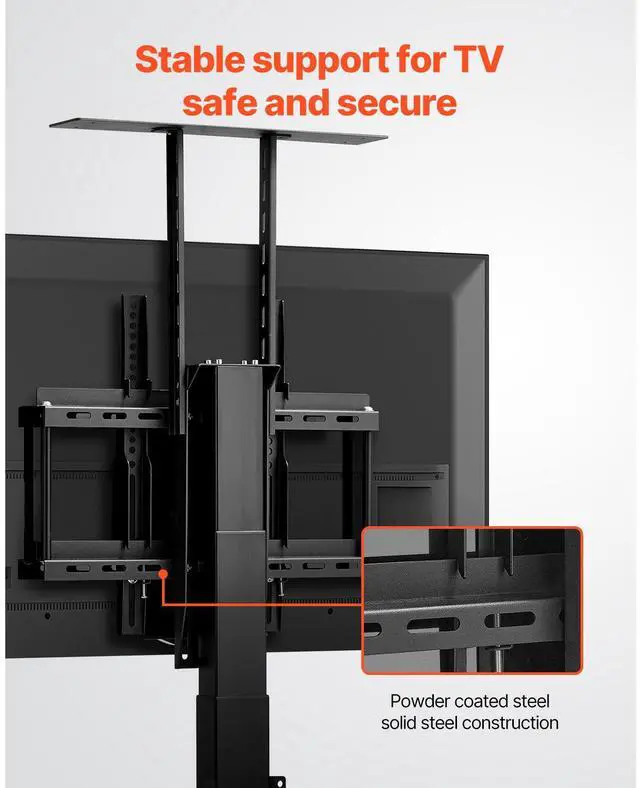 Stable support for TV safe and secure

Powder coated steel solid steel construction