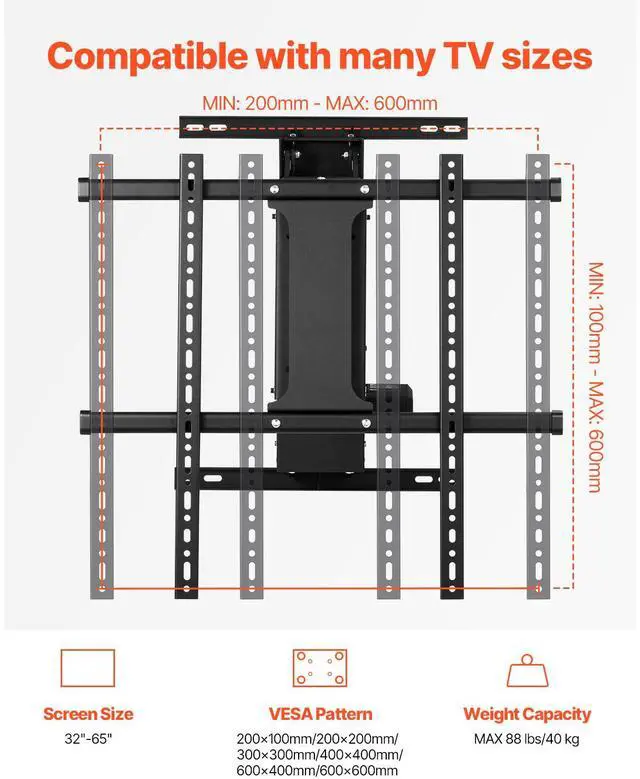 Compatible with many TV sizes

MIN: 200mm - MAX: 600mm

MIN: 100mm - MAX: 600mm

Screen Size
32"-65"

VESA Pattern
200×100mm/200×200mm/ 300×300mm/400×400mm/ 600×400mm/600×600mm

Weight Capacity
MAX 88 lbs/40 kg