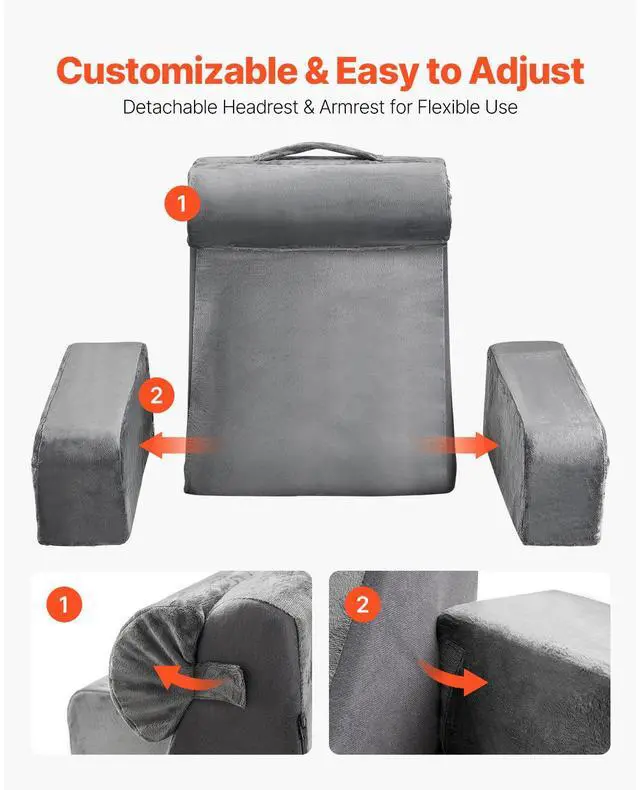 Customizable & Easy to Adjust
Detachable Headrest & Armrest for Flexible Use

1

2

1

2