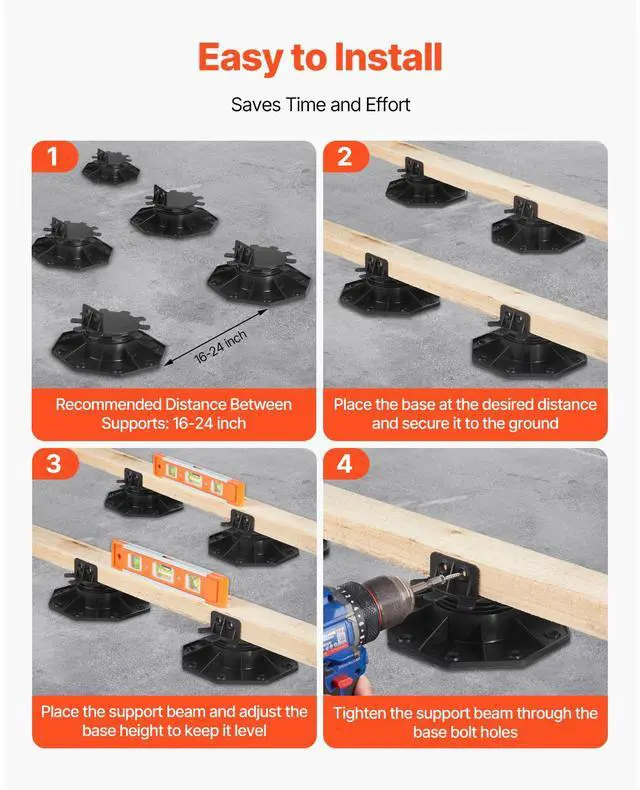 Easy to Install

Saves Time and Effort

1

16-24 inch

Recommended Distance Between Supports: 16-24 inch

2

Place the base at the desired distance and secure it to the ground

3

Place the support beam and adjust the base height to keep it level

4

Tighten the support beam through the base bolt holes