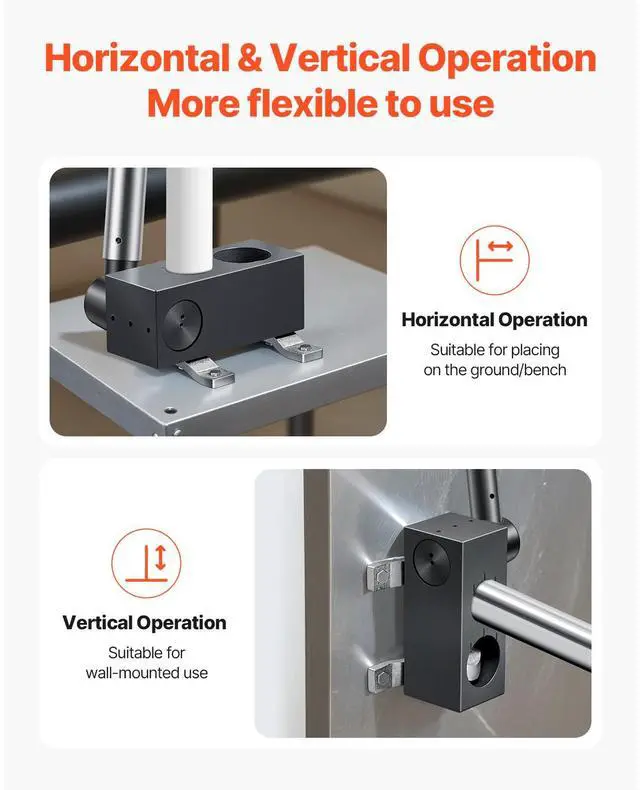 Horizontal & Vertical Operation
More flexible to use

Horizontal Operation
Suitable for placing on the ground/bench

Vertical Operation
Suitable for wall-mounted use