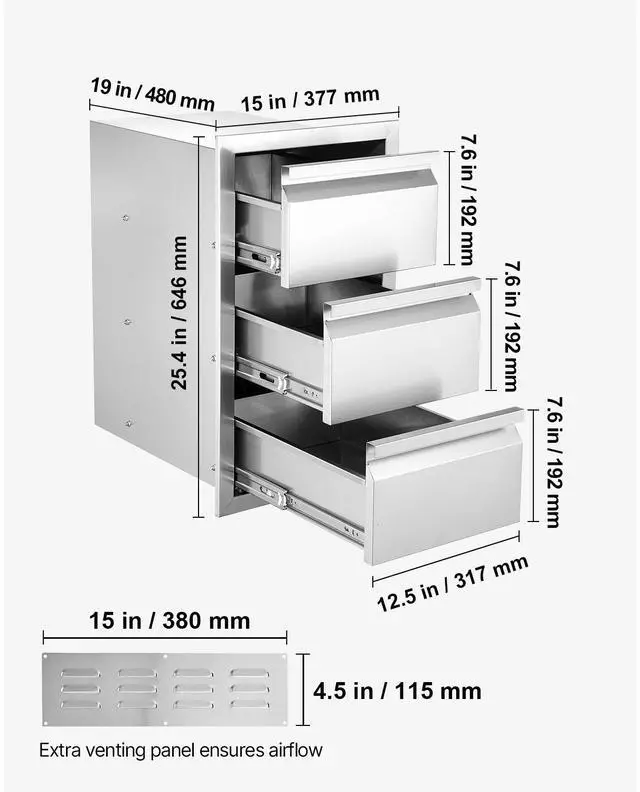 19 in / 480 mm

15 in / 377 mm

7.6 in / 192 mm

25.4 in / 646 mm

7.6 in / 192 mm

7.6 in / 192 mm

12.5 in / 317 mm

15 in / 380 mm

4.5 in / 115 mm

Extra venting panel ensures airflow