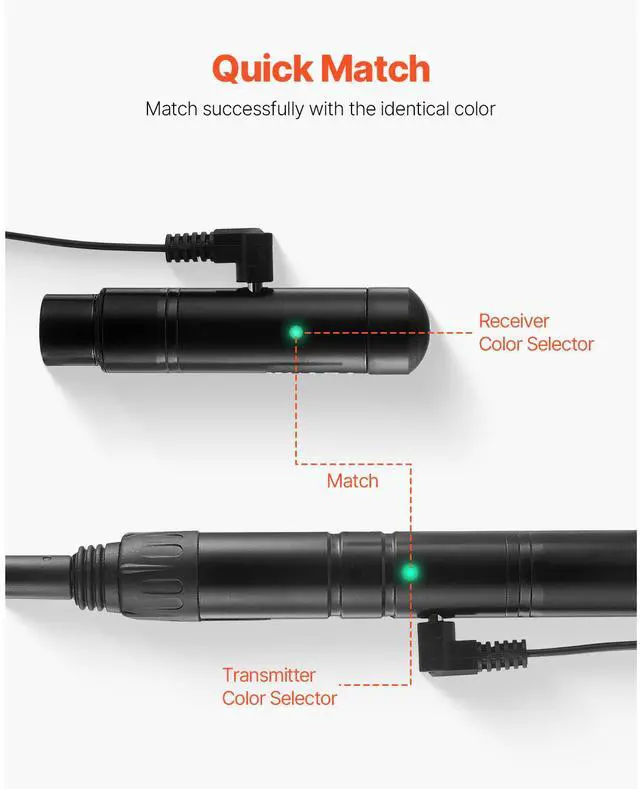 Quick Match

Match successfully with the identical color

Receiver
Color Selector

Match

Transmitter
Color Selector