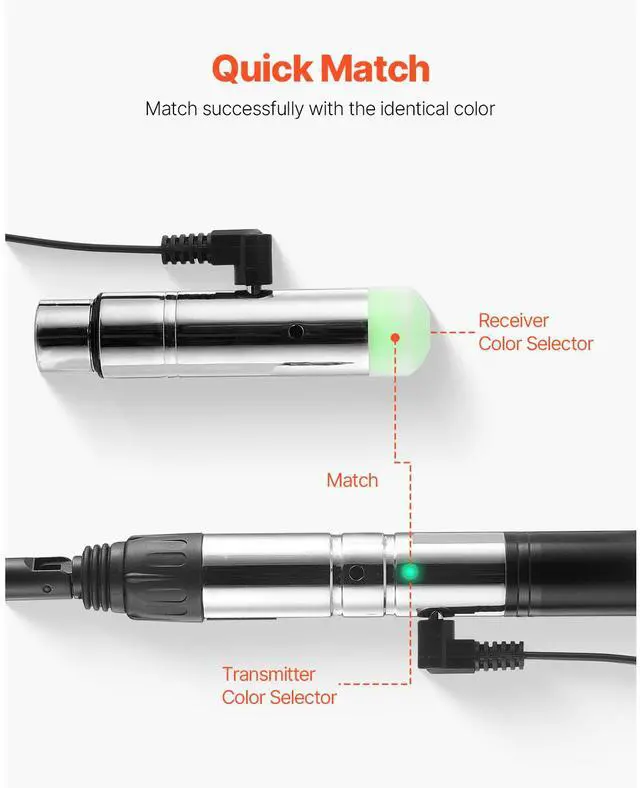 Quick Match

Match successfully with the identical color

Receiver
Color Selector

Match

Transmitter
Color Selector