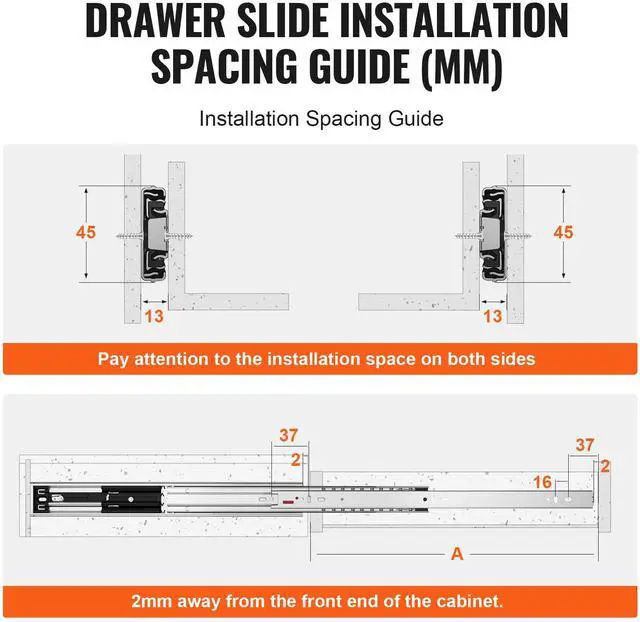 DRAWER SLIDE INSTALLATION SPACING GUIDE (MM)

Installation Spacing Guide

45

13

45

13

Pay attention to the installation space on both sides

37

2

37

2

16

A

2mm away from the front end of the cabinet.