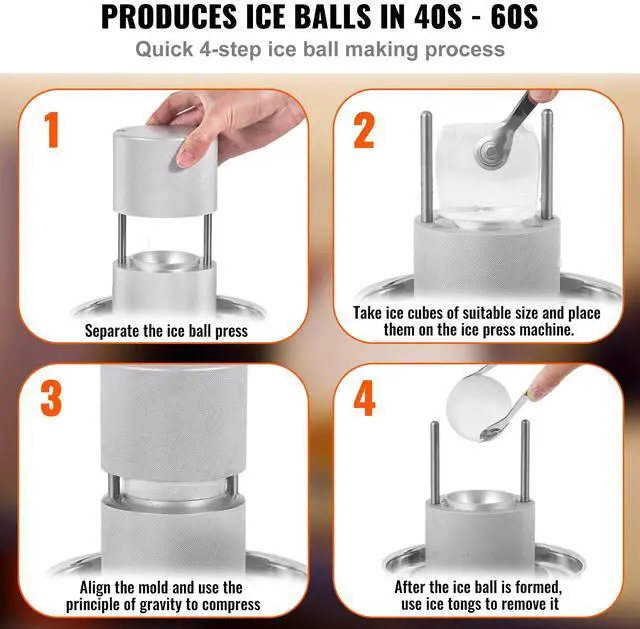 PRODUCES ICE BALLS IN 40S - 60S

Quick 4-step ice ball making process

1

Separate the ice ball press

2

Take ice cubes of suitable size and place them on the ice press machine.

3

Align the mold and use the principle of gravity to compress

4

After the ice ball is formed, use ice tongs to remove it