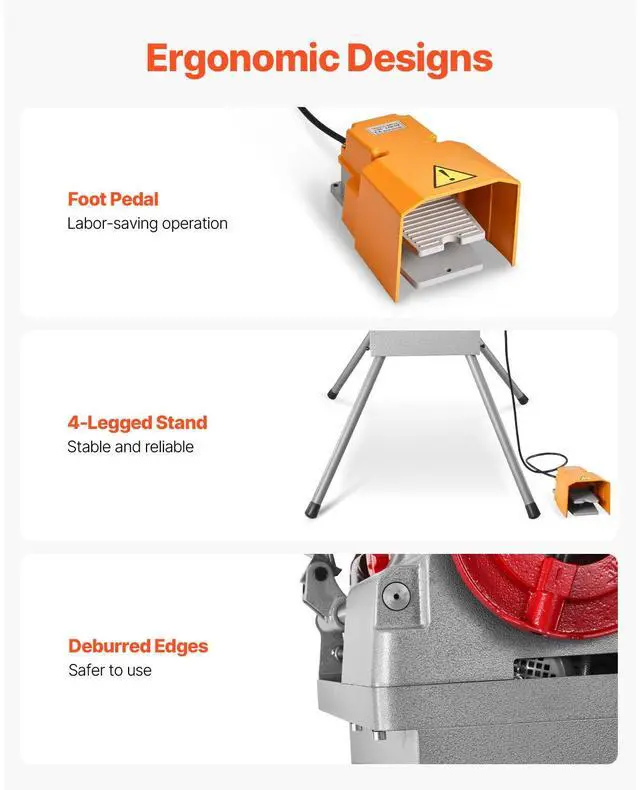 Ergonomic Designs

Foot Pedal
Labor-saving operation

4-Legged Stand
Stable and reliable

Deburred Edges
Safer to use