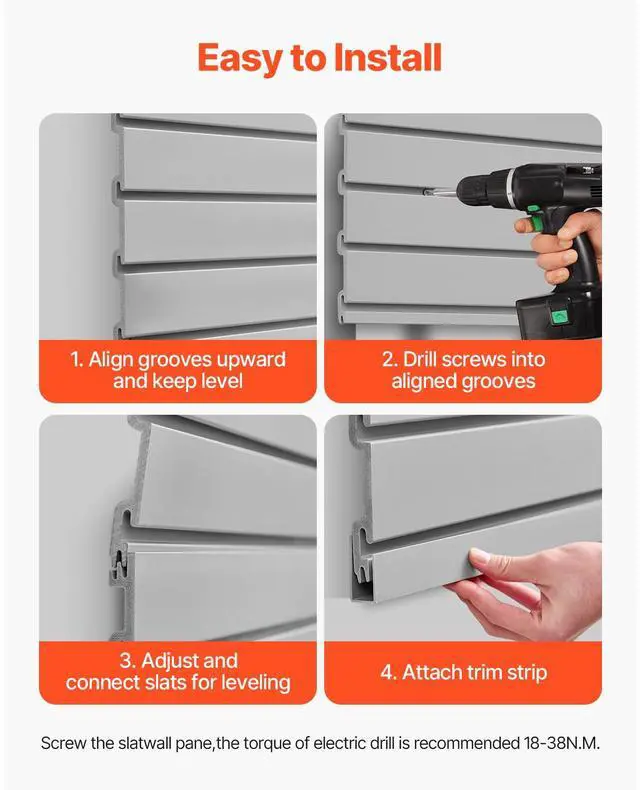 Easy to Install

1. Align grooves upward and keep level

2. Drill screws into aligned grooves

3. Adjust and connect slats for leveling

4. Attach trim strip

Screw the slatwall pane,the torque of electric drill is recommended 18-38N.M.