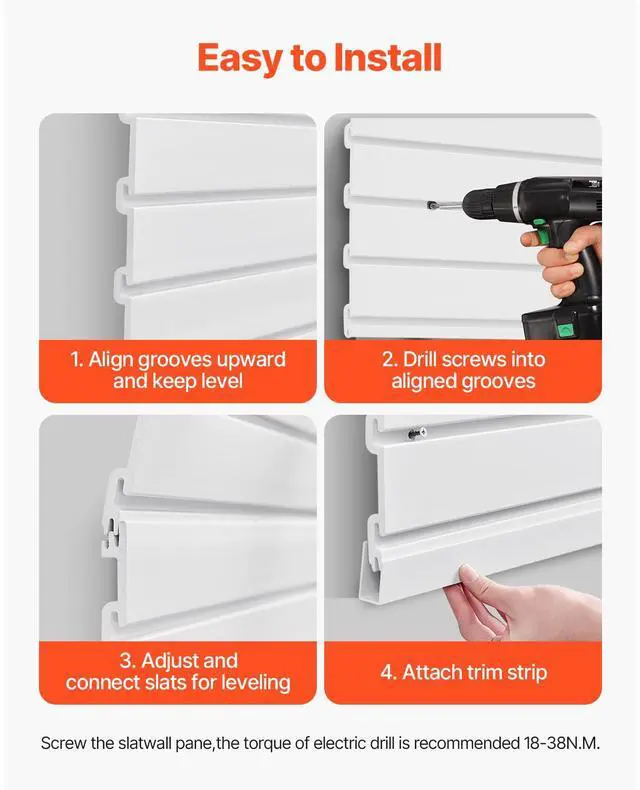 Easy to Install

1. Align grooves upward and keep level

2. Drill screws into aligned grooves

3. Adjust and connect slats for leveling

4. Attach trim strip

Screw the slatwall pane,the torque of electric drill is recommended 18-38N.M.