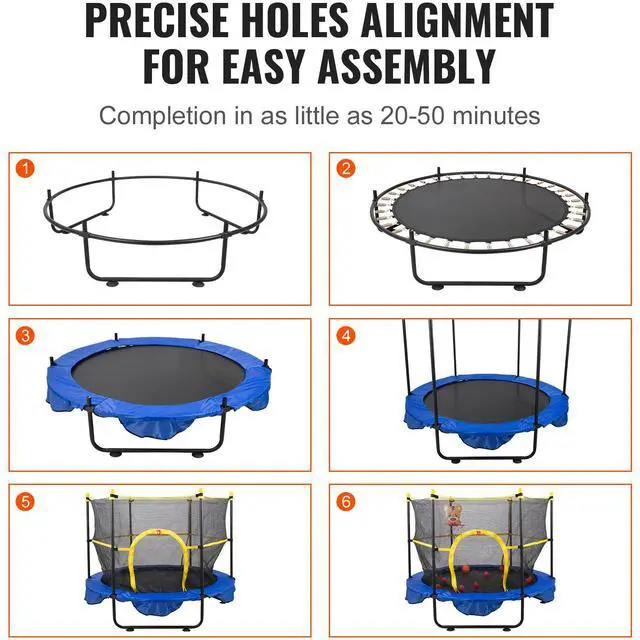 PRECISE HOLES ALIGNMENT FOR EASY ASSEMBLY

Completion in as little as 20-50 minutes

1

2

3

4

5

6