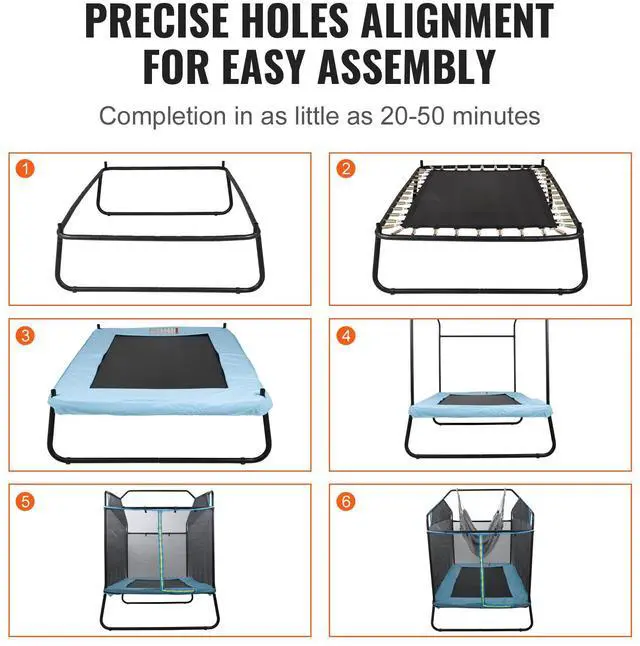 PRECISE HOLES ALIGNMENT FOR EASY ASSEMBLY

Completion in as little as 20-50 minutes

1

2

3

4

5

6