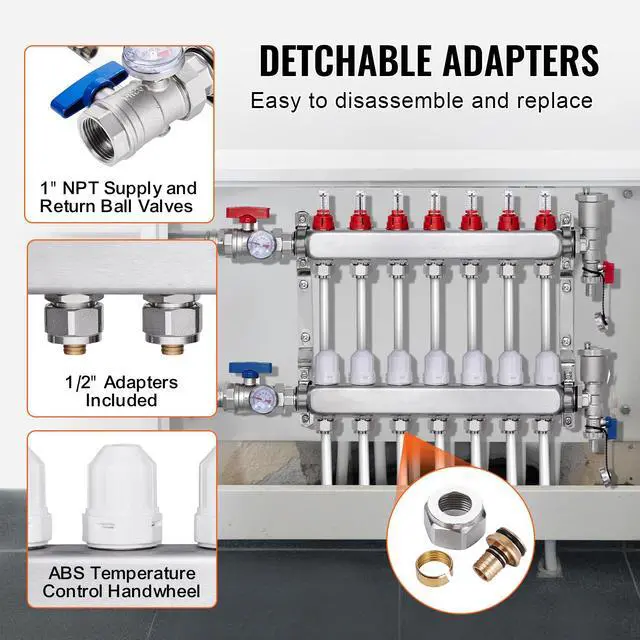 DETCHABLE ADAPTERS
Easy to disassemble and replace

1" NPT Supply and Return Ball Valves

1/2" Adapters Included

ABS Temperature Control Handwheel